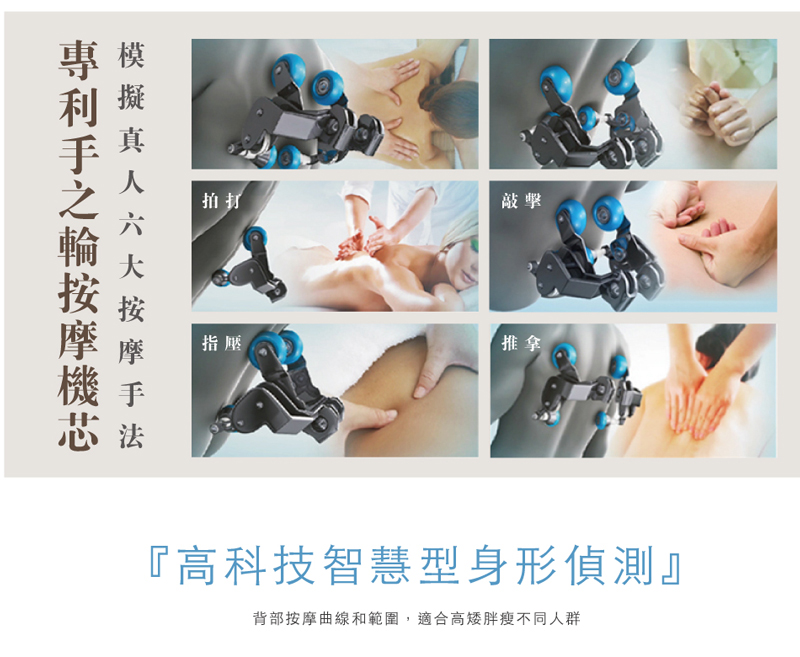 專利手之輪按摩機芯

模擬真人六大按摩手法

拍打

敲擊

指壓

推拿

『高科技智慧型身形偵測』

背部按摩曲線和範圍，適合高矮胖瘦不同人群