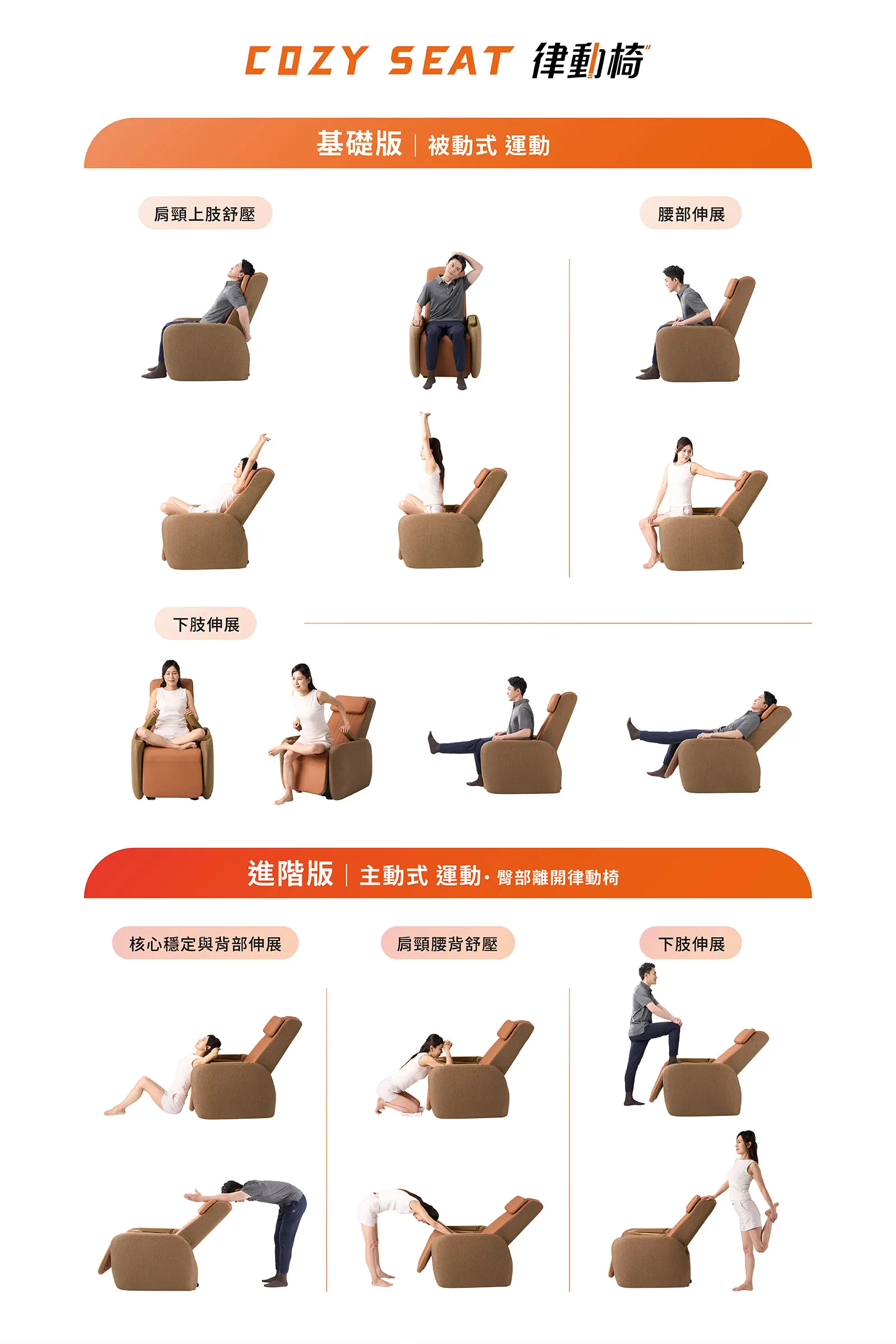 COZY SEAT 律動椅

基礎版 | 被動式 運動

肩頸上肢舒壓

腰部伸展

下肢伸展

進階版 | 主動式 運動· 臀部離開律動椅

核心穩定與背部伸展

肩頸腰背舒壓

下肢伸展