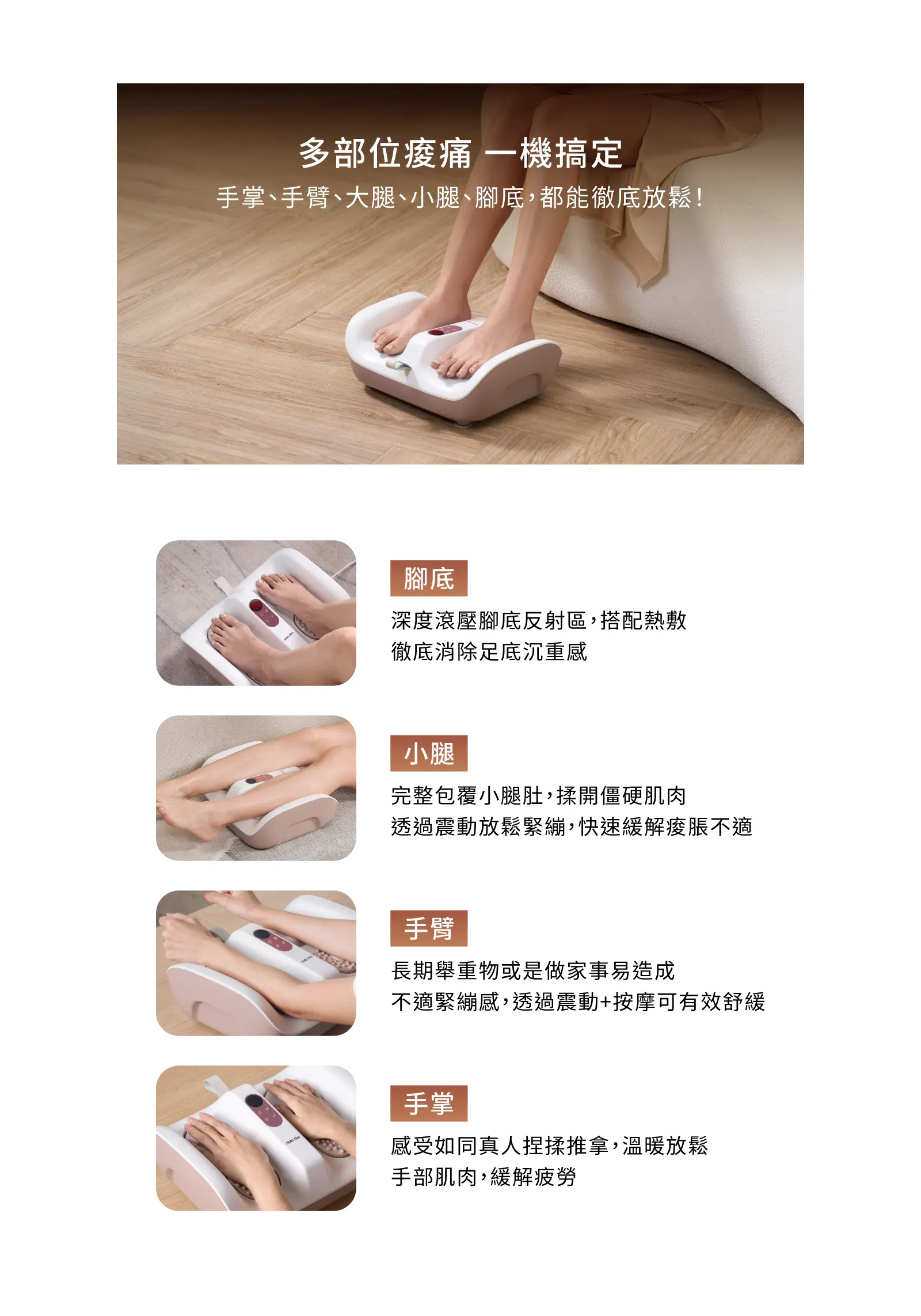 多部位痠痛 一機搞定
手掌、手臂、大腿、小腿、腳底，都能徹底放鬆！

腳底
深度滾壓腳底反射區，搭配熱敷
徹底消除足底沉重感

小腿
完整包覆小腿肚，揉開僵硬肌肉
透過震動放鬆緊繃，快速緩解痠脹不適

手臂
長期舉重物或是做家事易造成
不適緊繃感，透過震動+按摩可有效舒緩

手掌
感受如同真人捏揉推拿，溫暖放鬆
手部肌肉，緩解疲勞