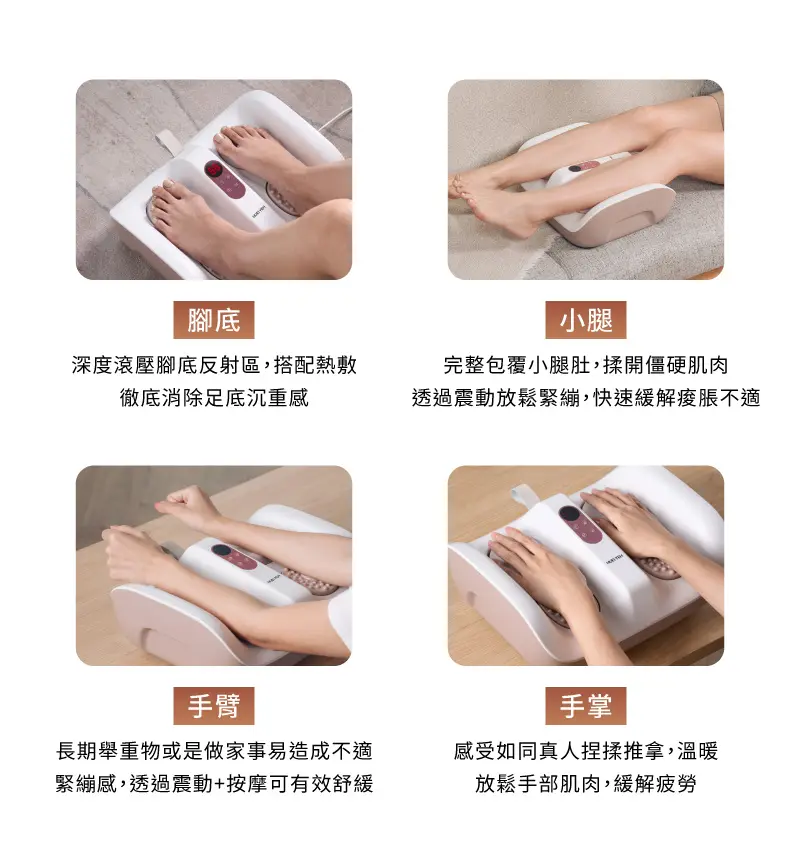 腳底

深度滾壓腳底反射區，搭配熱敷
徹底消除足底沉重感

小腿

完整包覆小腿肚，揉開僵硬肌肉
透過震動放鬆緊繃，快速緩解痠脹不適

手臂

長期舉重物或是做家事易造成不適
緊繃感，透過震動+按摩可有效舒緩

手掌

感受如同真人捏揉推拿，溫暖
放鬆手部肌肉，緩解疲勞