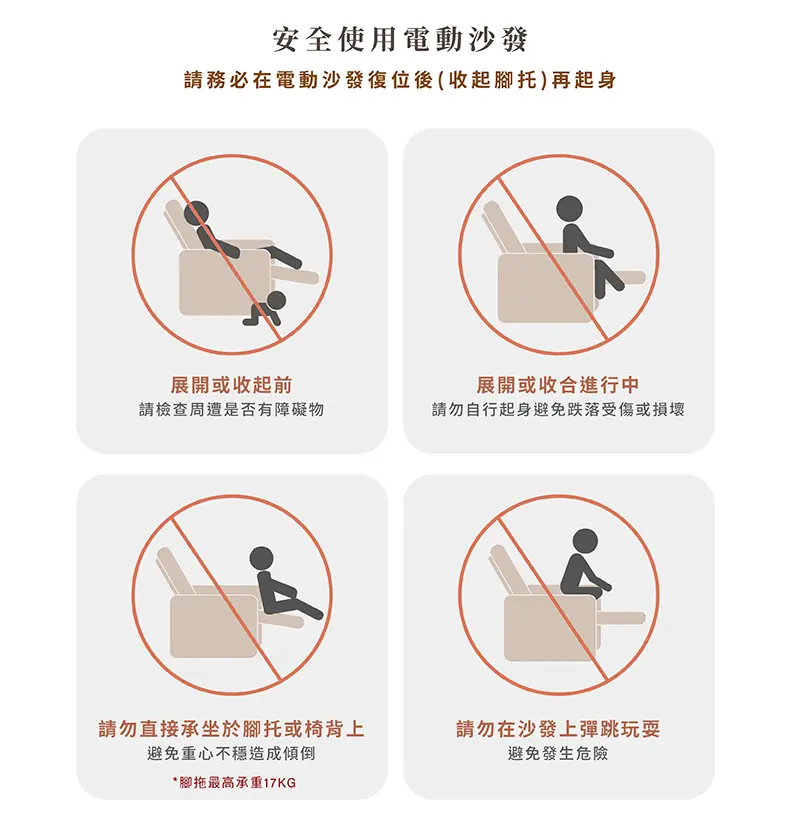 安全使用電動沙發

請務必在電動沙發復位後(收起腳托)再起身

展開或收起前
請檢查周遭是否有障礙物

展開或收合進行中
請勿自行起身避免跌落受傷或損壞

請勿直接承坐於腳托或椅背上
避免重心不穩造成傾倒
*腳拖最高承重17KG

請勿在沙發上彈跳玩耍
避免發生危險