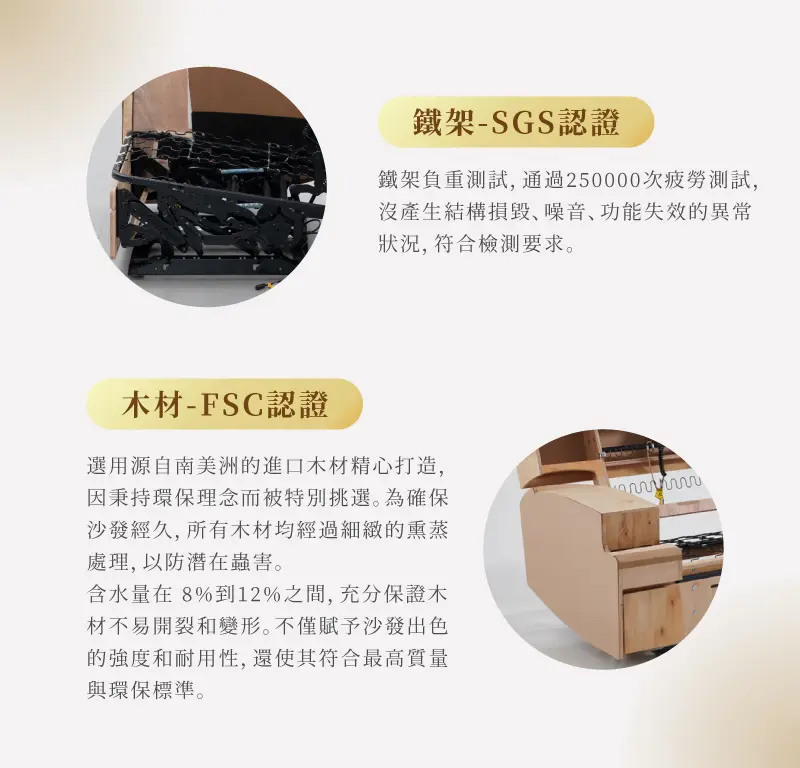 鐵架-SGS認證

鐵架負重測試，通過250000次疲勞測試，沒產生結構損毀、噪音、功能失效的異常狀況，符合檢測要求。

木材-FSC認證

選用源自南美洲的進口木材精心打造，因秉持環保理念而被特別挑選。為確保沙發經久，所有木材均經過細緻的熏蒸處理，以防潛在蟲害。
含水量在 8%到12%之間，充分保證木材不易開裂和變形。不僅賦予沙發出色的強度和耐用性，還使其符合最高質量與環保標準。