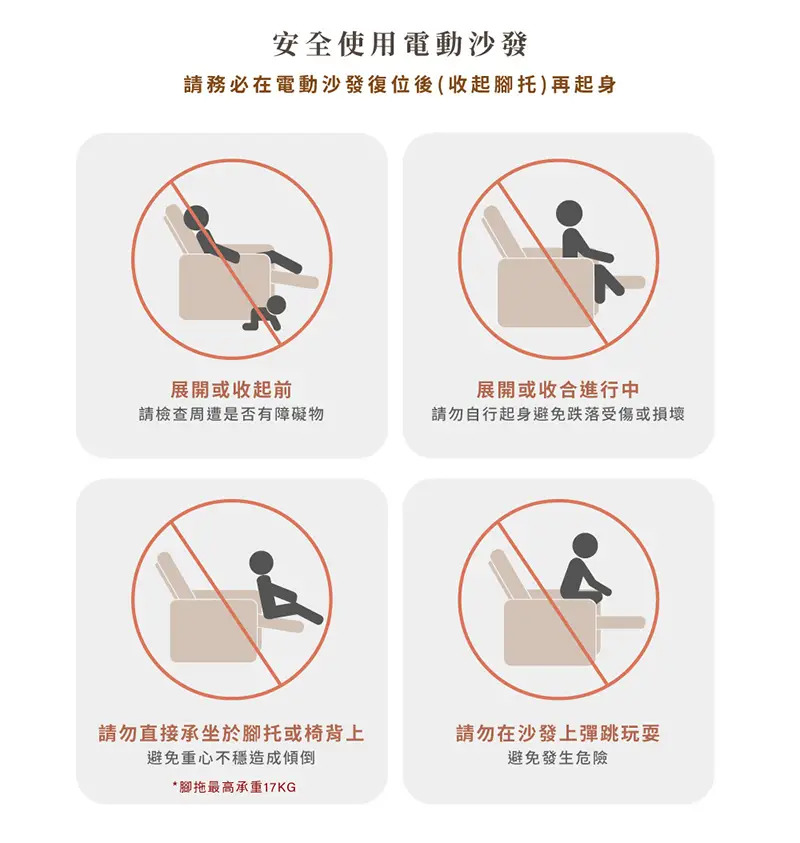 安全使用電動沙發

請務必在電動沙發復位後(收起腳托)再起身

展開或收起前
請檢查周遭是否有障礙物

展開或收合進行中
請勿自行起身避免跌落受傷或損壞

請勿直接承坐於腳托或椅背上
避免重心不穩造成傾倒
*腳拖最高承重17KG

請勿在沙發上彈跳玩耍
避免發生危險