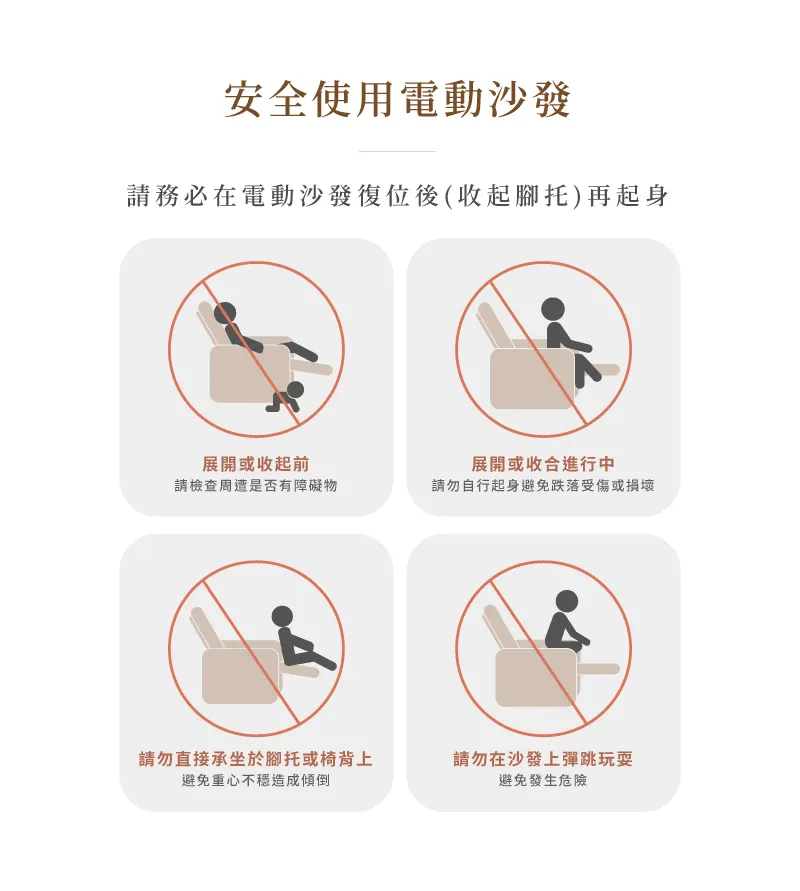 安全使用電動沙發

請務必在電動沙發復位後(收起腳托)再起身

展開或收起前
請檢查周遭是否有障礙物

展開或收合進行中
請勿自行起身避免跌落受傷或損壞

請勿直接承坐於腳托或椅背上
避免重心不穩造成傾倒

請勿在沙發上彈跳玩耍
避免發生危險