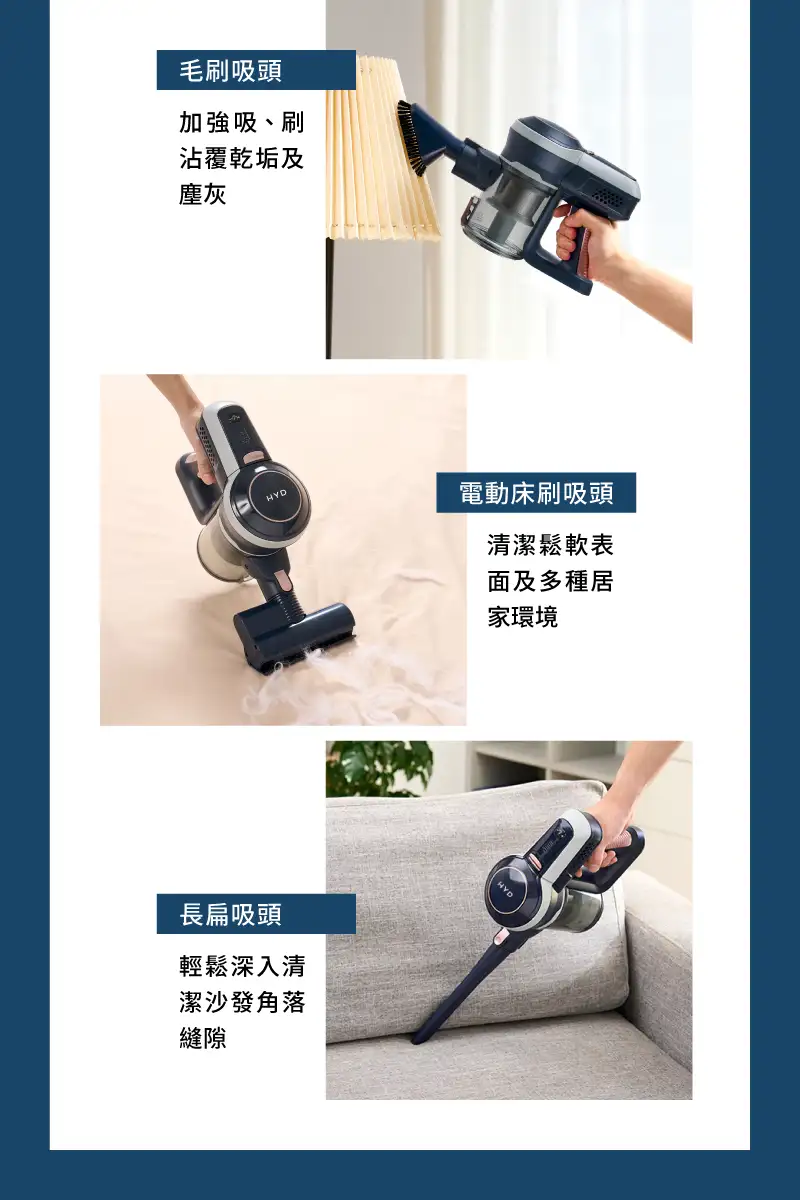 毛刷吸頭

加強吸、刷沾覆乾垢及塵灰

HYD

電動床刷吸頭

清潔鬆軟表面及多種居家環境

HYD

長扁吸頭

輕鬆深入清潔沙發角落縫隙