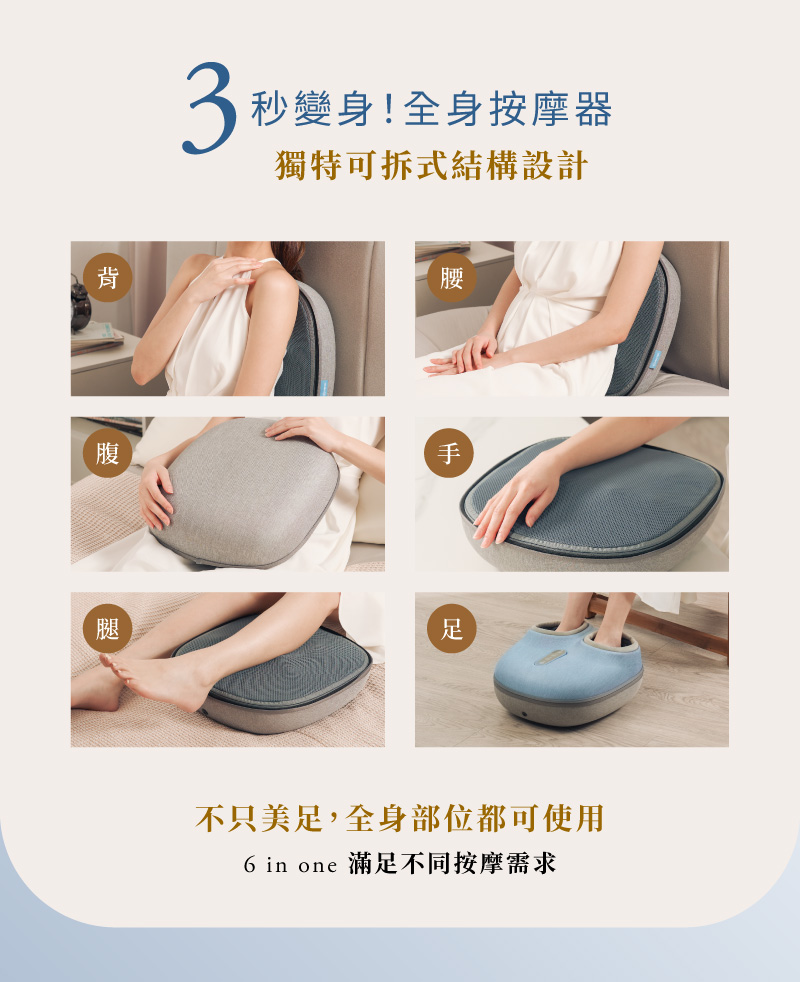 3秒變身!全身按摩器
獨特可拆式結構設計

背

腰

腹

手

腿

足

不只美足,全身部位都可使用
6 in one 滿足不同按摩需求